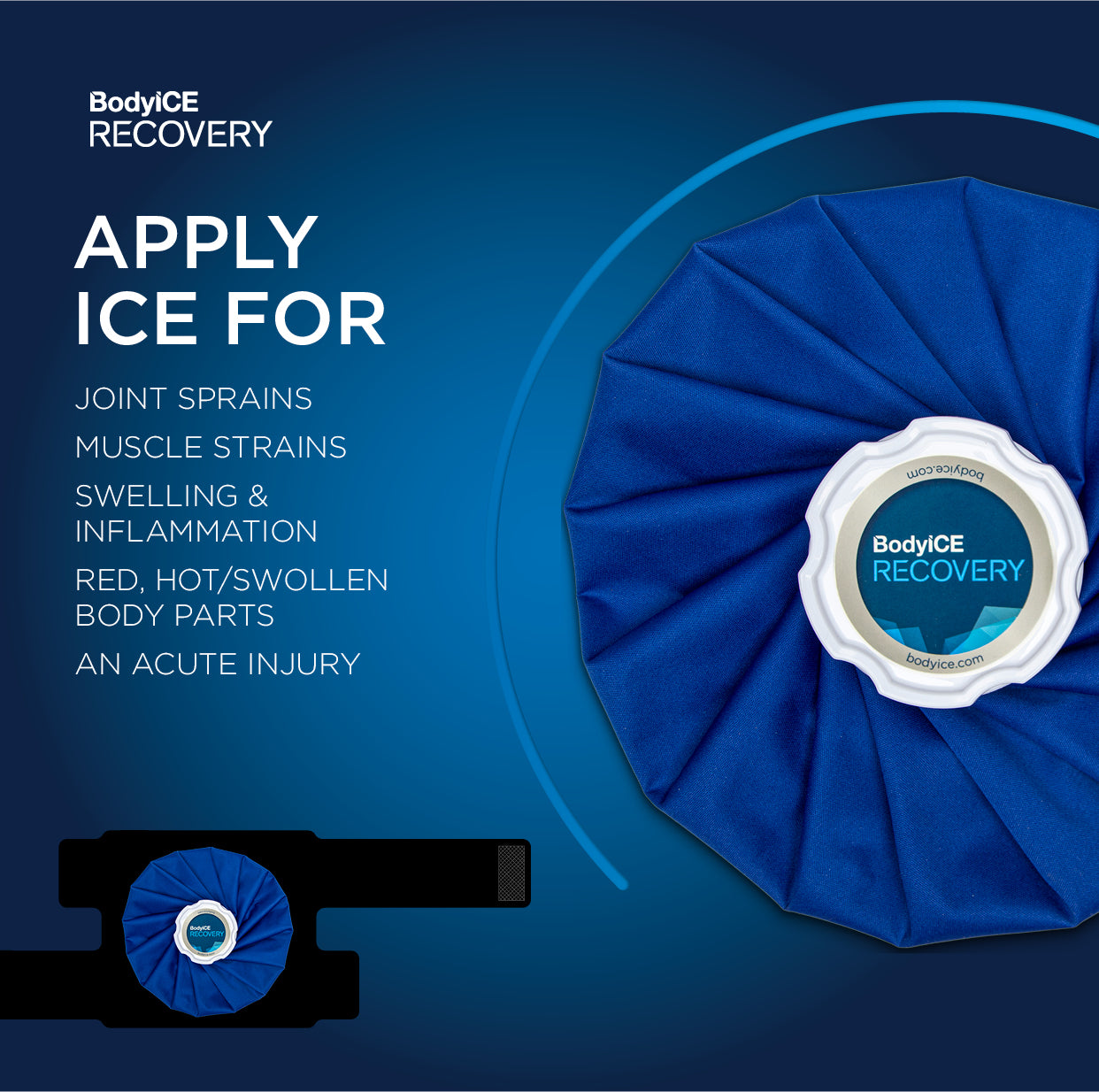 BodyiCE
RECOVERY

APPLY ICE FOR

JOINT SPRAINS

MUSCLE STRAINS

SWELLING & INFLAMMATION

RED, HOT/SWOLLEN BODY PARTS

AN ACUTE INJURY

bodyice.com

BodyiCE
RECOVERY

bodyice.com

BodyiCE
RECOVERY